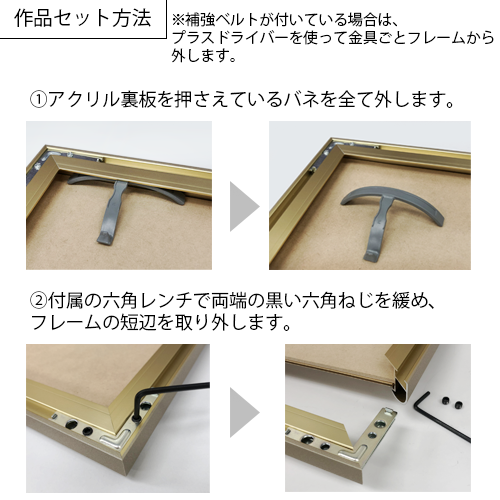 作品セット方法

※補強ベルトが付いている場合は、プラスドライバーを使って金具ごとフレームから外します。

①アクリル裏板を押さえているバネを全て外します。

②付属の六角レンチで両端の黒い六角ねじを緩め、フレームの短辺を取り外します。